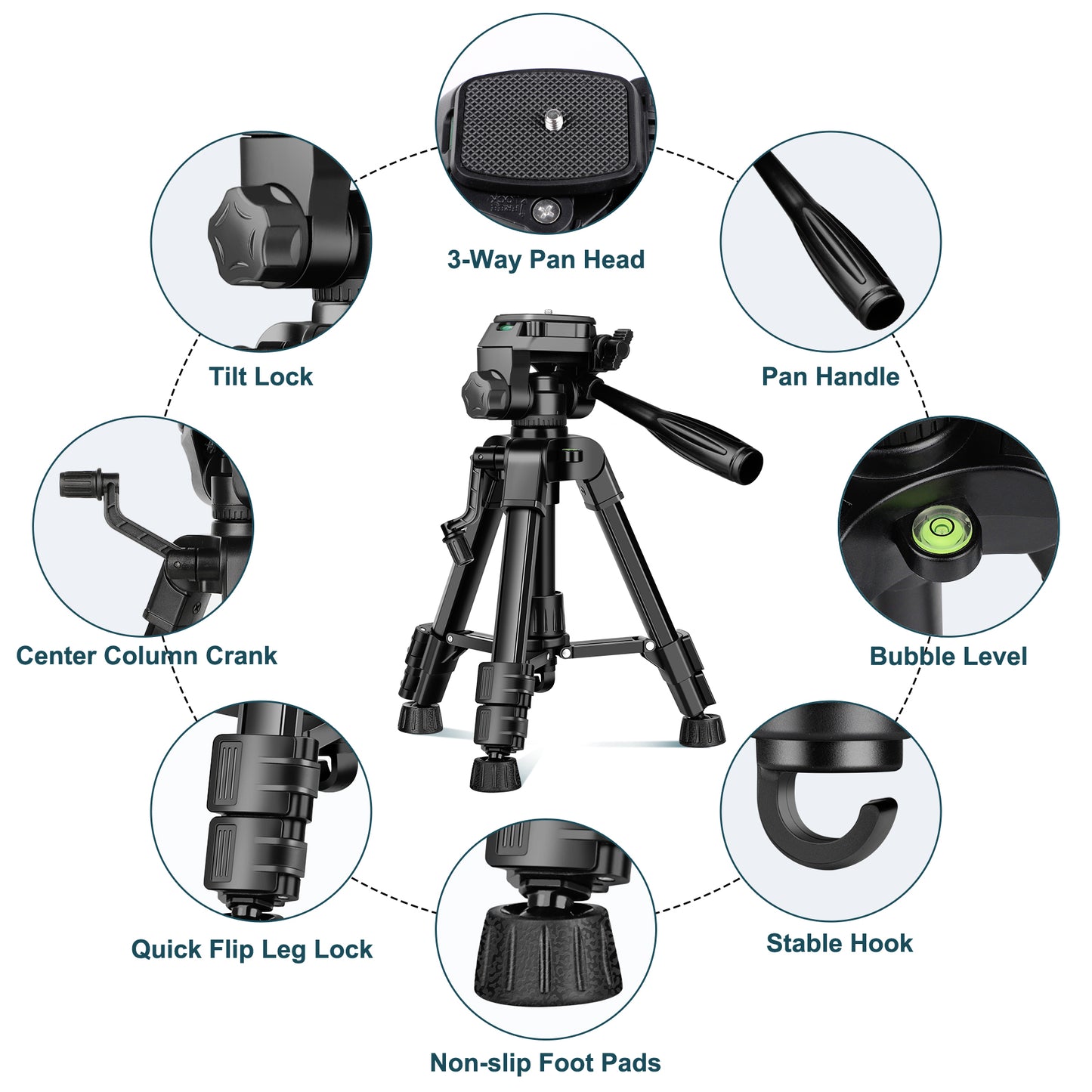 3-Way Pan Head

Tilt Lock

Pan Handle

Center Column Crank

Bubble Level

Quick Flip Leg Lock

Stable Hook

Non-slip Foot Pads